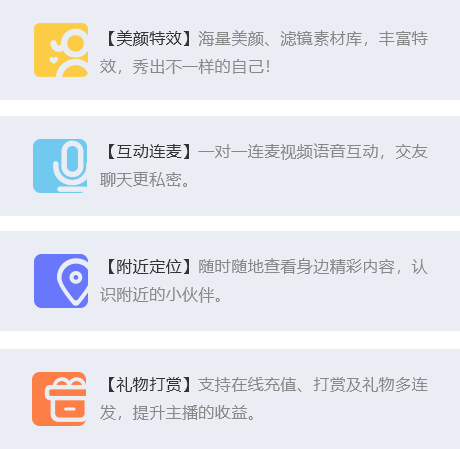 【美颜特效】海量美颜、滤镜素材库，丰富特效，秀出不一样的自己!

【互动连麦】一对一连麦视频语音互动，交友聊天更私密。

【附近定位】随时随地查看身边精彩内容，认识附近的小伙伴。

【礼物打赏】支持在线充值、打赏及礼物多连发，提升主播的收益。